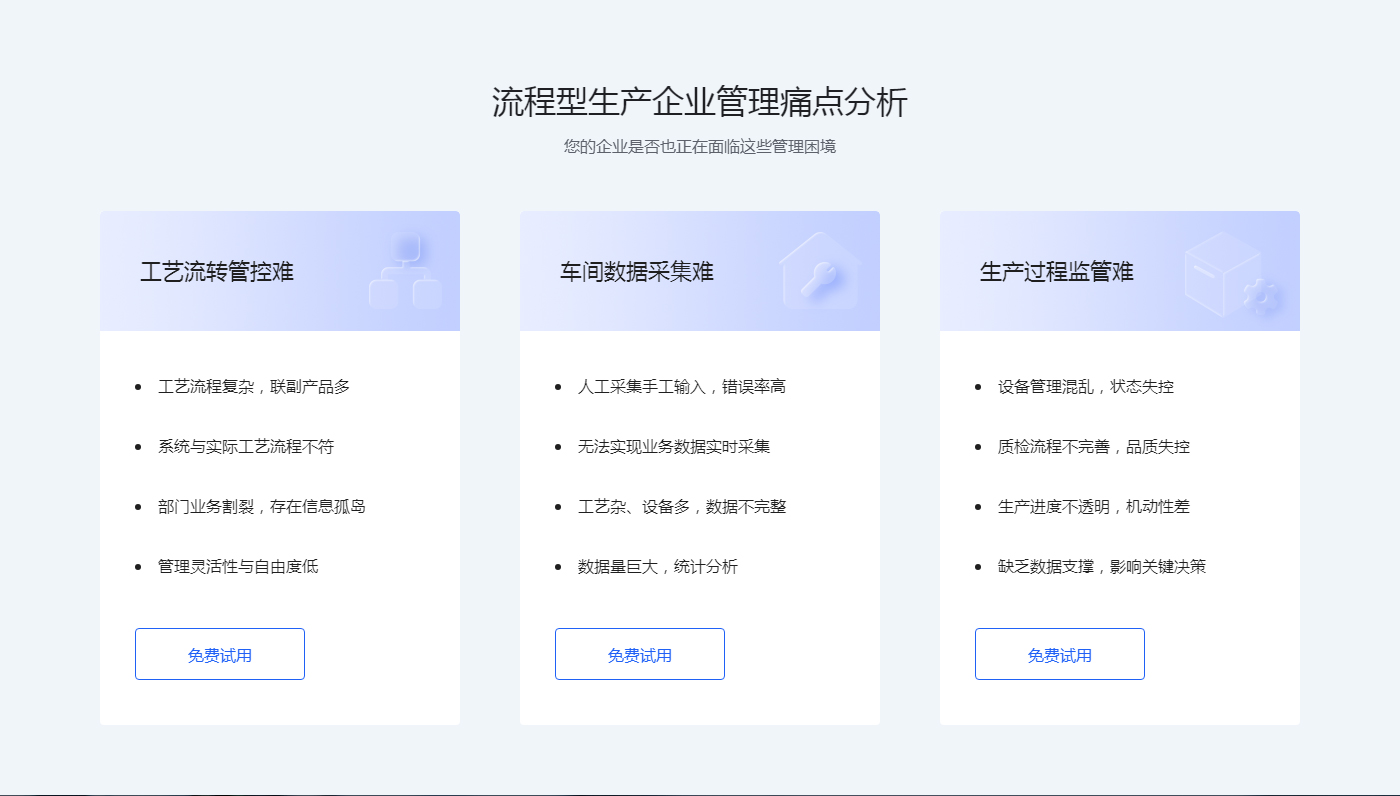 流程型生产企业管理痛点分析

您的企业是否也正在面临这些管理困境

工艺流转管控难

• 工艺流程复杂，联副产品多
• 系统与实际工艺流程不符
• 部门业务割裂，存在信息孤岛
• 管理灵活性与自由度低

免费试用

车间数据采集难

• 人工采集手工输入，错误率高
• 无法实现业务数据实时采集
• 工艺杂、设备多，数据不完整
• 数据量巨大，统计分析

免费试用

生产过程监管难

• 设备管理混乱，状态失控
• 质检流程不完善，品质失控
• 生产进度不透明，机动性差
• 缺乏数据支撑，影响关键决策

免费试用